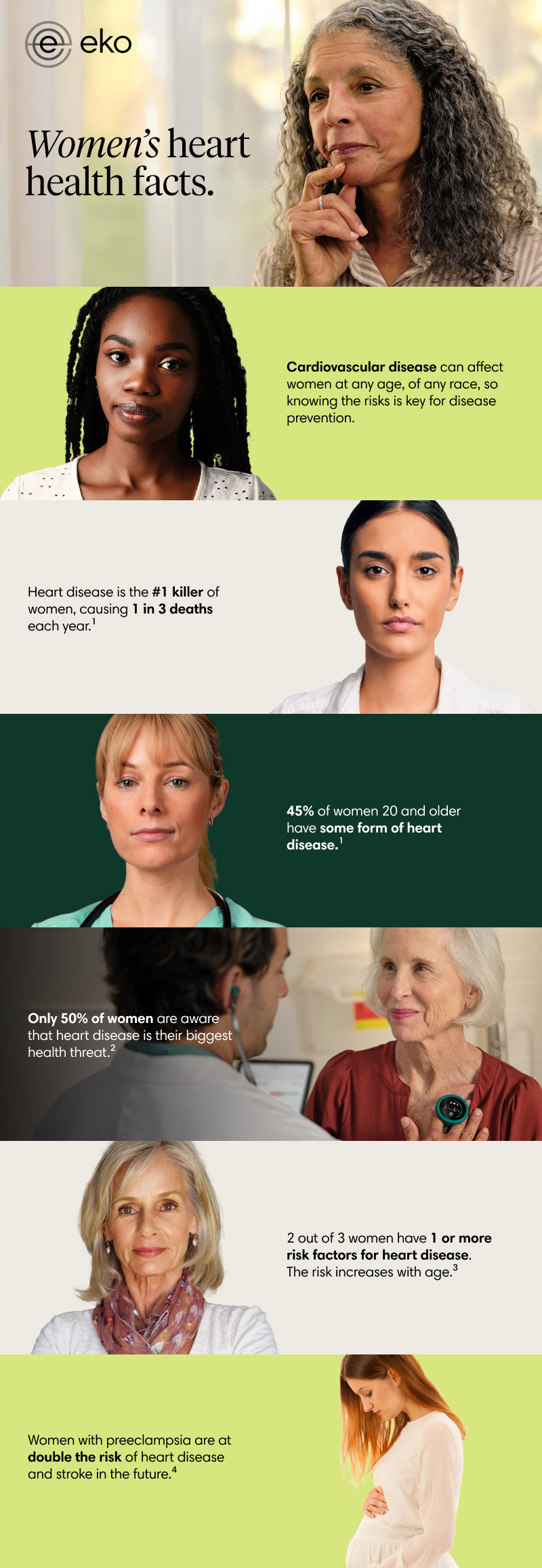 eko

Women's heart health facts.

Cardiovascular disease can affect women at any age, of any race, so knowing the risks is key for disease prevention.

Heart disease is the #1 killer of women, causing 1 in 3 deaths each year.$^1$

45% of women 20 and older have some form of heart disease.$^1$

Only 50% of women are aware that heart disease is their biggest health threat.$^2$

2 out of 3 women have 1 or more risk factors for heart disease. The risk increases with age.$^3$

Women with preeclampsia are at double the risk of heart disease and stroke in the future.$^4$